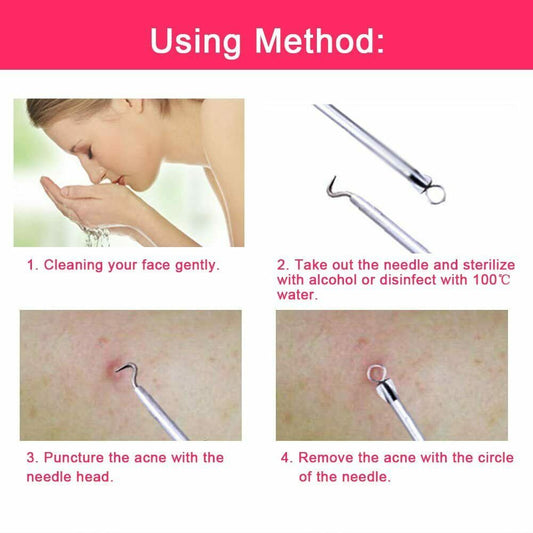 Using Method:

1. Cleaning your face gently.

2. Take out the needle and sterilize with alcohol or disinfect with 100℃ water.

3. Puncture the acne with the needle head.

4. Remove the acne with the circle of the needle.