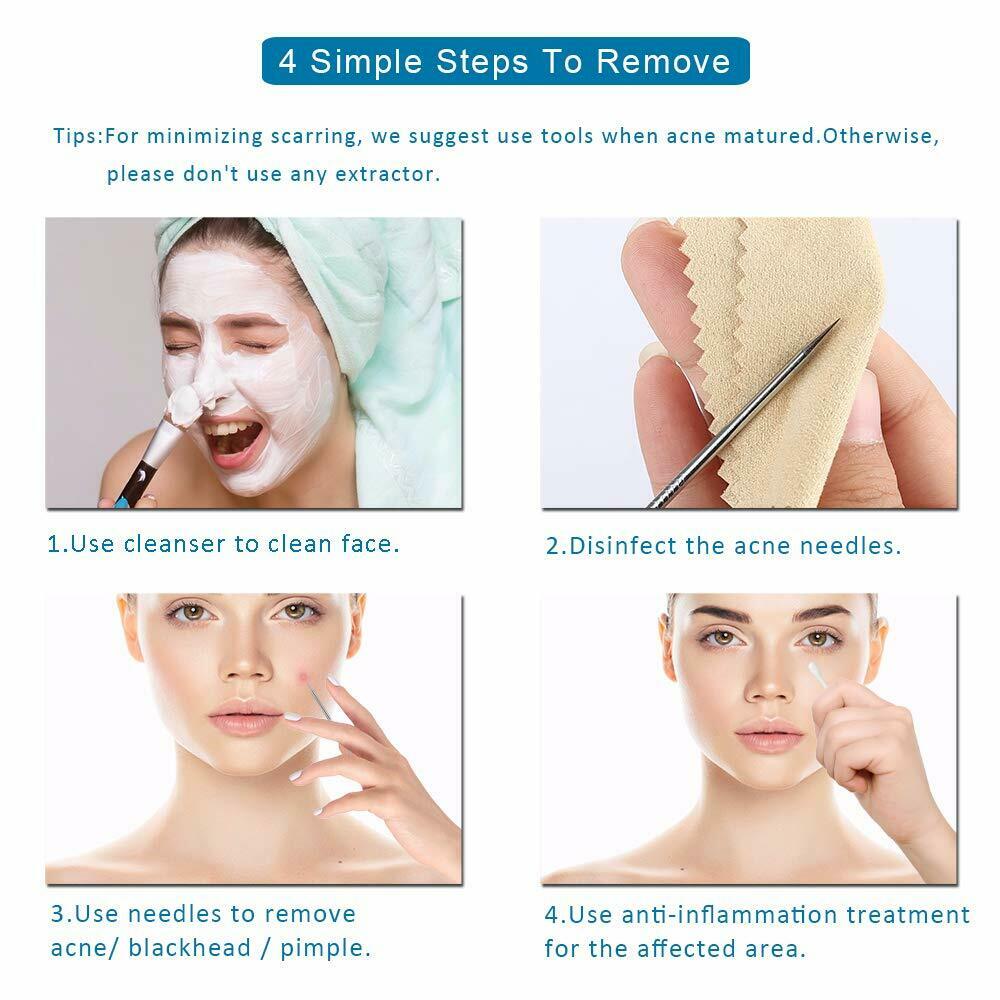 4 Simple Steps To Remove

Tips:For minimizing scarring, we suggest use tools when acne matured.Otherwise, please don't use any extractor.

1.Use cleanser to clean face.

2.Disinfect the acne needles.

3.Use needles to remove acne/ blackhead / pimple.

4.Use anti-inflammation treatment for the affected area.