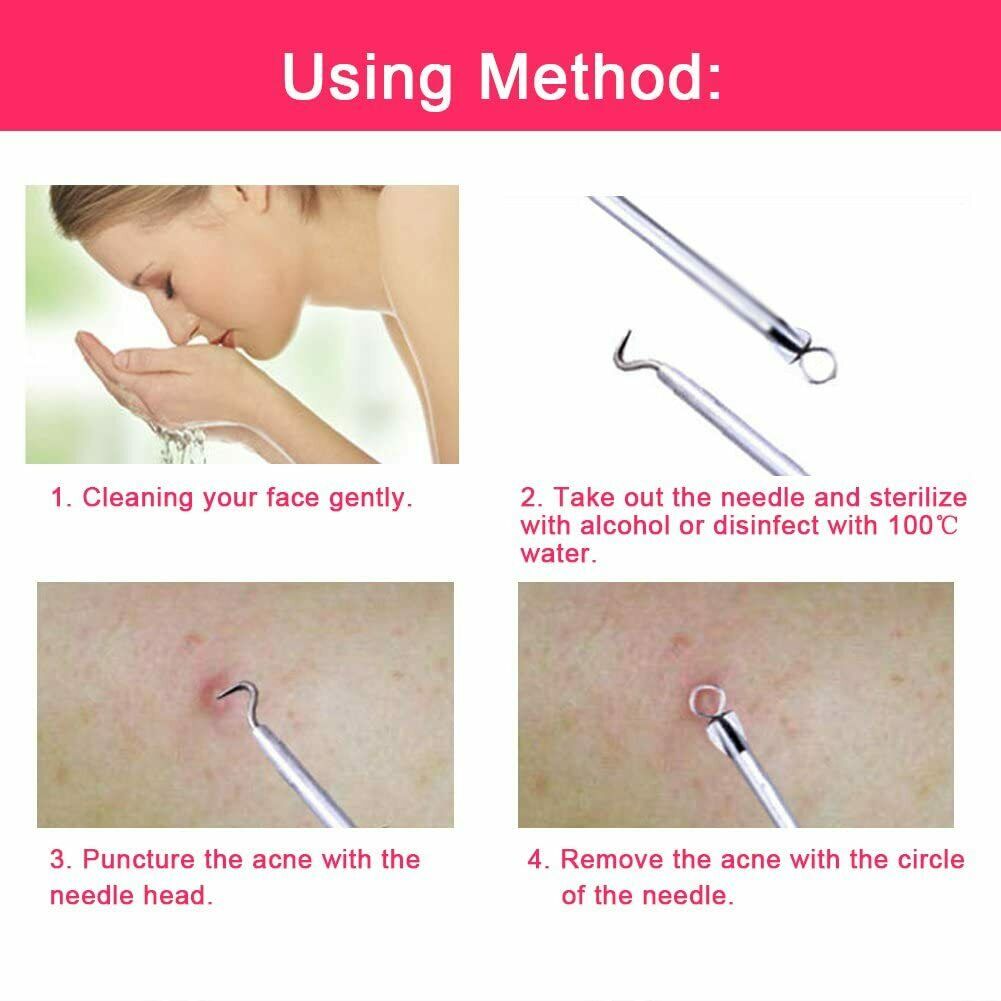 Using Method:

1. Cleaning your face gently.

2. Take out the needle and sterilize with alcohol or disinfect with 100℃ water.

3. Puncture the acne with the needle head.

4. Remove the acne with the circle of the needle.